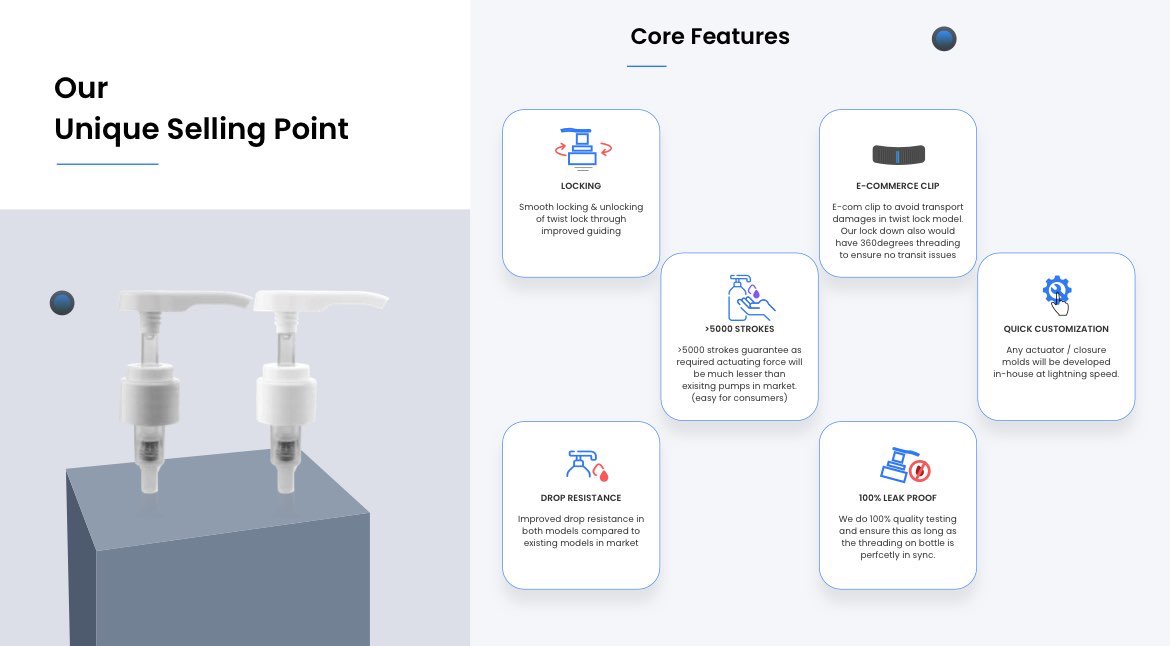 Our
Unique Selling Point

Core Features

LOCKING

Smooth locking & unlocking of twist lock through improved guiding

E-COMMERCE CLIP

E-com clip to avoid transport damages in twist lock model. Our lock down also would have 360degrees threading to ensure no transit issues

>5000 STROKES

>5000 strokes guarantee as required actuating force will be much lesser than exisitng pumps in market. (easy for consumers)

QUICK CUSTOMIZATION

Any actuator / closure molds will be developed in-house at lightning speed.

DROP RESISTANCE

Improved drop resistance in both models compared to existing models in market

100% LEAK PROOF

We do 100% quality testing and ensure this as long as the threading on bottle is perfcetly in sync.